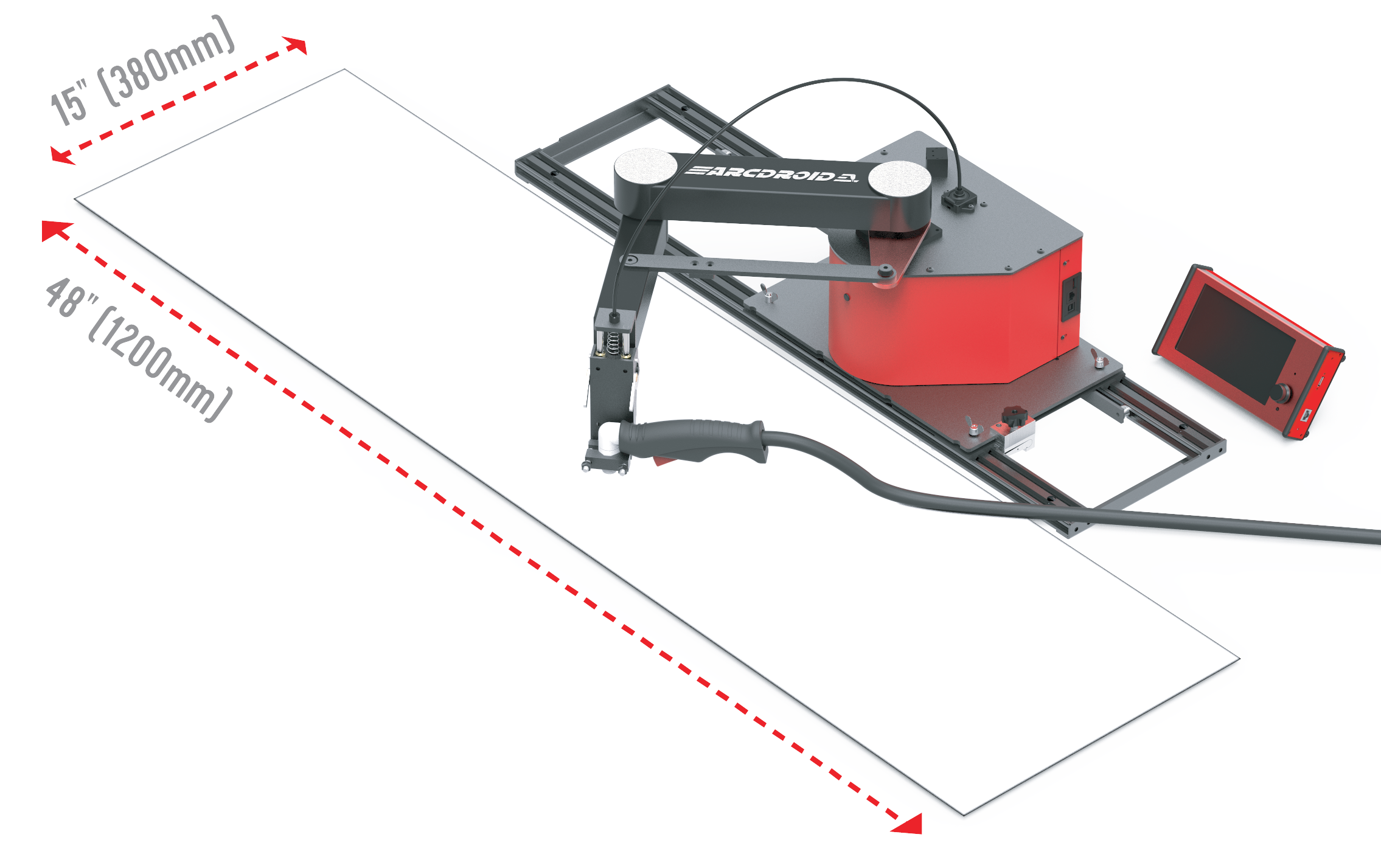 15" (380mm)

48" (1200mm)

ARCDROID