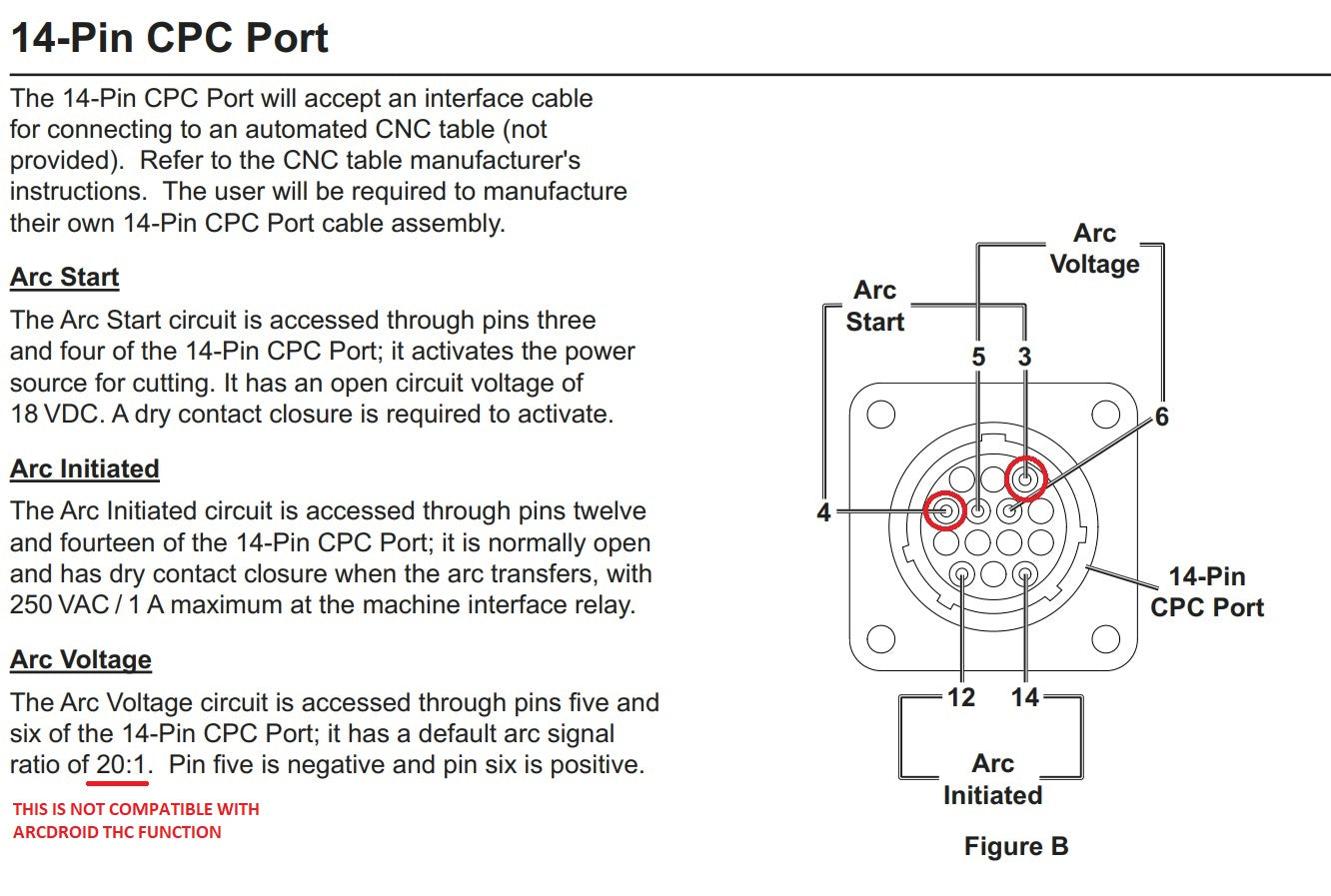 14-Pin CPC Port

The 14-Pin CPC Port will accept an interface cable for connecting to an automated CNC table (not provided). Refer to the CNC table manufacturer's instructions. The user will be required to manufacture their own 14-Pin CPC Port cable assembly.

Arc Start

The Arc Start circuit is accessed through pins three and four of the 14-Pin CPC Port; it activates the power source for cutting. It has an open circuit voltage of 18 VDC. A dry contact closure is required to activate.

Arc Initiated

The Arc Initiated circuit is accessed through pins twelve and fourteen of the 14-Pin CPC Port; it is normally open and has dry contact closure when the arc transfers, with 250 VAC / 1 A maximum at the machine interface relay.

Arc Voltage

The Arc Voltage circuit is accessed through pins five and six of the 14-Pin CPC Port; it has a default arc signal ratio of 20:1. Pin five is negative and pin six is positive.

THIS IS NOT COMPATIBLE WITH ARCDROID THC FUNCTION

Arc Voltage
Arc Start
5 3
6
4
14-Pin CPC Port
12 14
Arc Initiated

Figure B